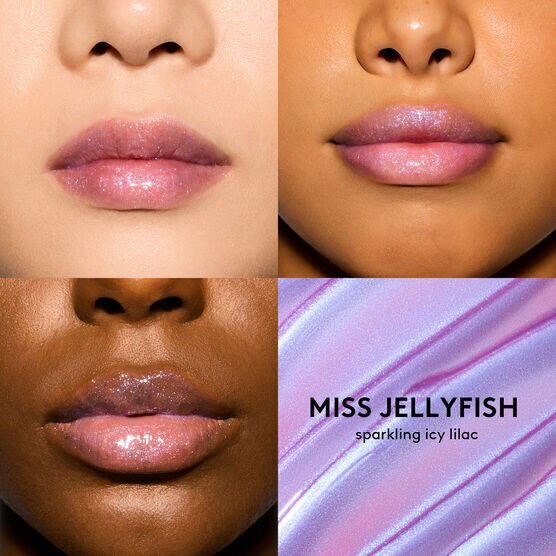 MISS JELLYFISH
sparkling icy lilac